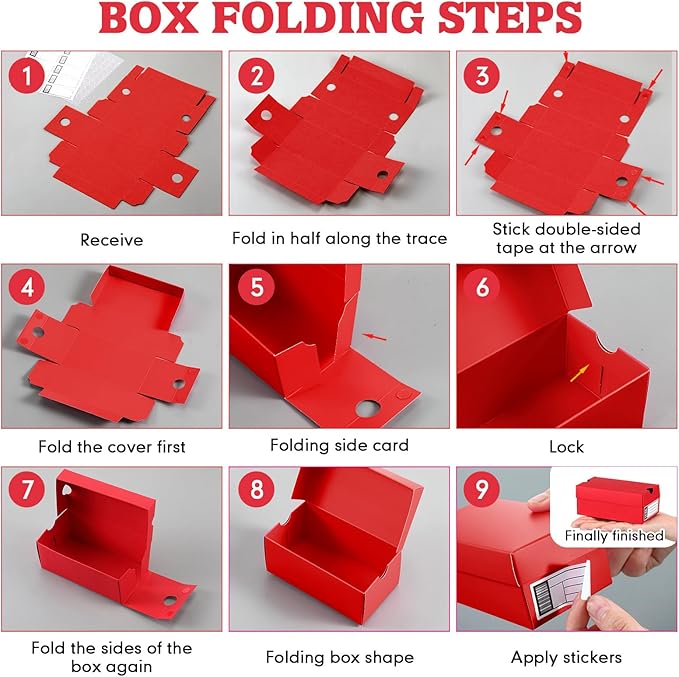 BOX FOLDING STEPS

1
Receive

2
Fold in half along the trace

3
Stick double-sided tape at the arrow

4
Fold the cover first

5
Folding side card

6
Lock

7
Fold the sides of the box again

8
Folding box shape

9
Finally finished
Apply stickers